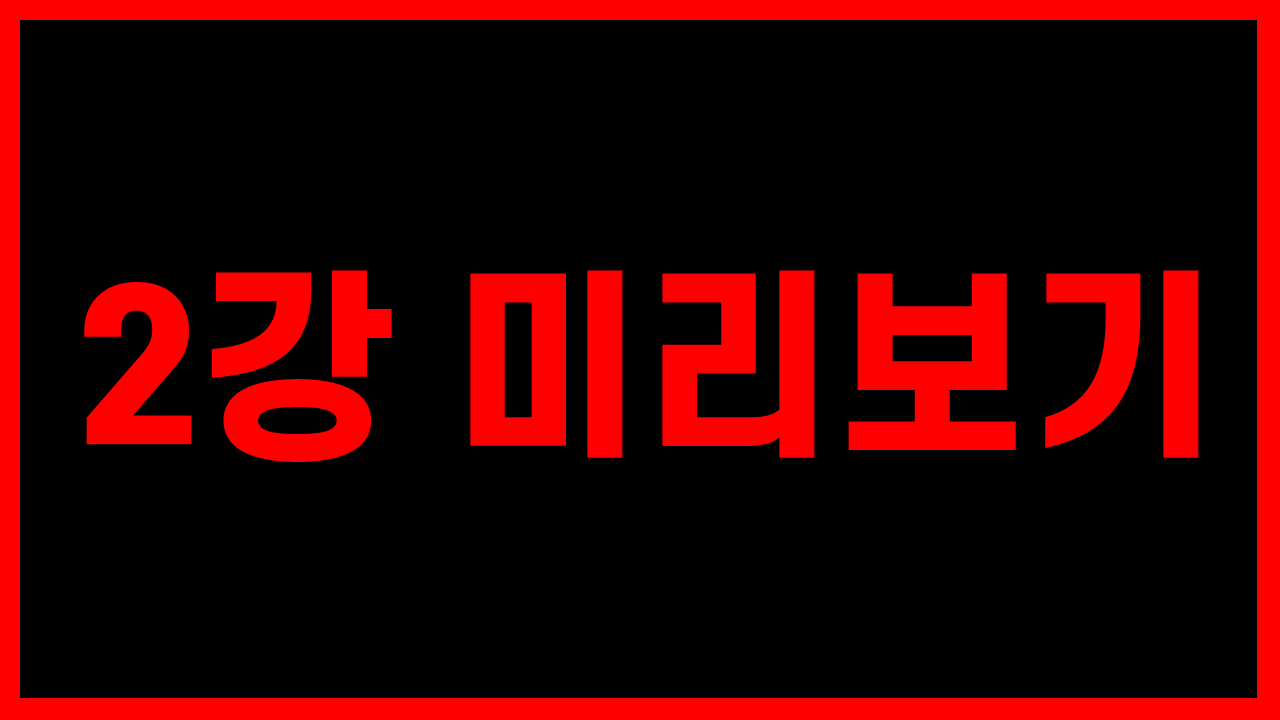 2강 미리보기